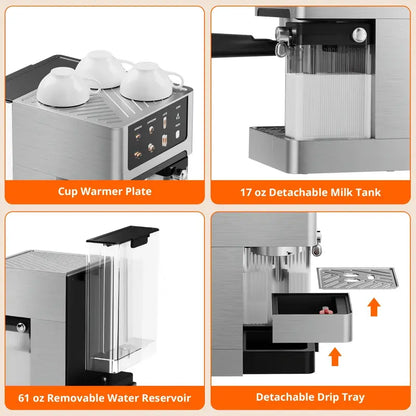 Cup Warmer Plate

17 oz Detachable Milk Tank

61 oz Removable Water Reservoir

Detachable Drip Tray